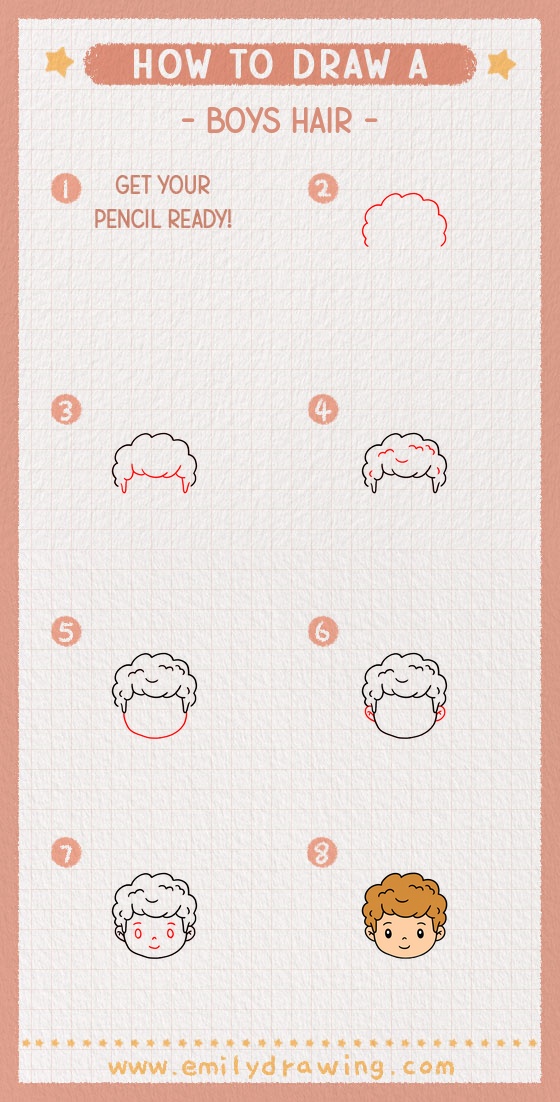 HOW TO DRAW A

- BOYS HAIR -

1 GET YOUR PENCIL READY!

2

3

4

5

6

7

8

www.emilydrawing.com